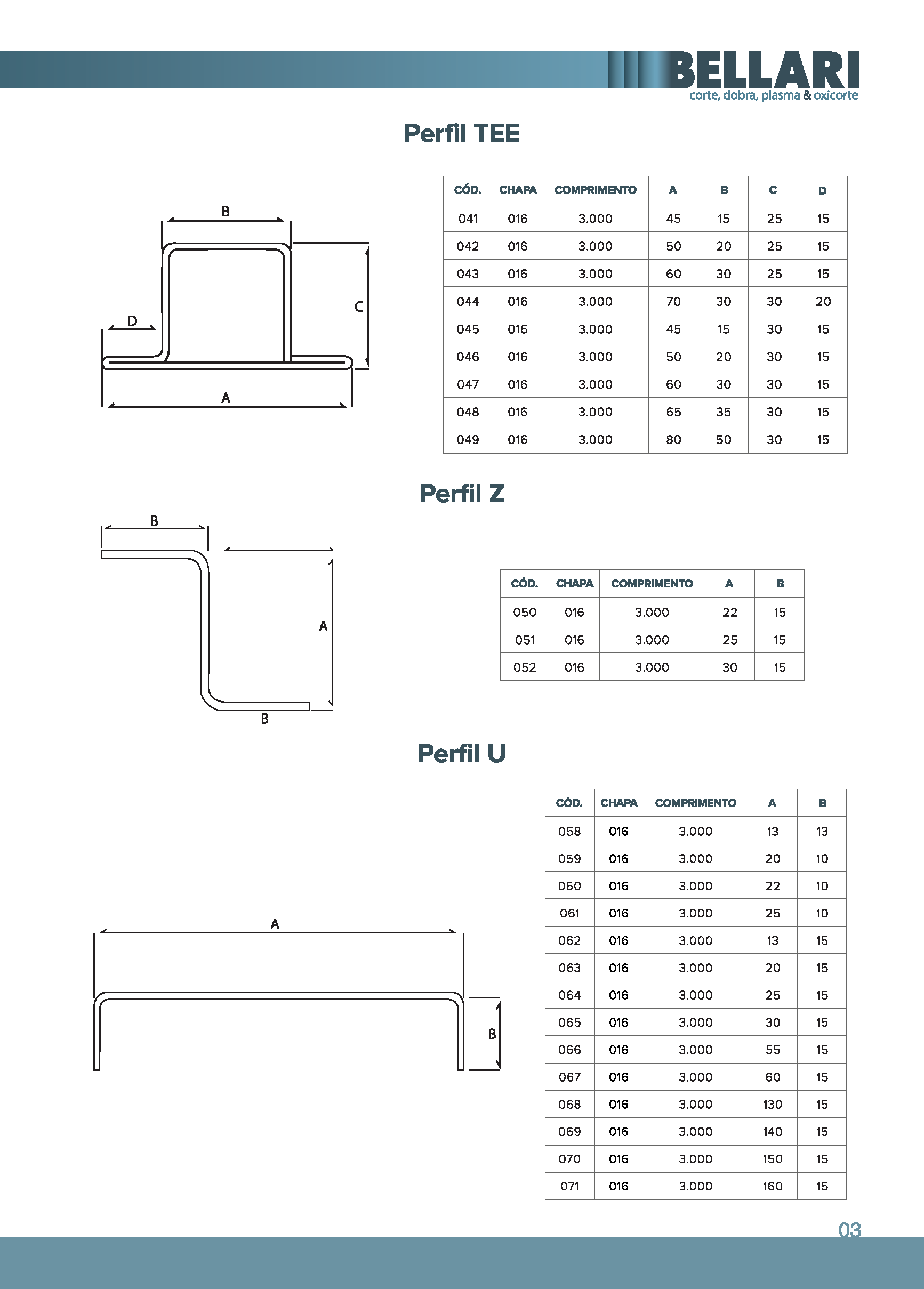 BELLARI
corte, dobra, plasma & oxicorte

Perfil TEE

B
C
D
A

| CÓD. | CHAPA | COMPRIMENTO | A | B | C | D |
|---|---|---|---|---|---|---|
| 041 | 016 | 3.000 | 45 | 15 | 25 | 15 |
| 042 | 016 | 3.000 | 50 | 20 | 25 | 15 |
| 043 | 016 | 3.000 | 60 | 30 | 25 | 15 |
| 044 | 016 | 3.000 | 70 | 30 | 30 | 20 |
| 045 | 016 | 3.000 | 45 | 15 | 30 | 15 |
| 046 | 016 | 3.000 | 50 | 20 | 30 | 15 |
| 047 | 016 | 3.000 | 60 | 30 | 30 | 15 |
| 048 | 016 | 3.000 | 65 | 35 | 30 | 15 |
| 049 | 016 | 3.000 | 80 | 50 | 30 | 15 |

Perfil Z

B
A
B

| CÓD. | CHAPA | COMPRIMENTO | A | B |
|---|---|---|---|---|
| 050 | 016 | 3.000 | 22 | 15 |
| 051 | 016 | 3.000 | 25 | 15 |
| 052 | 016 | 3.000 | 30 | 15 |

Perfil U

A
B

| CÓD. | CHAPA | COMPRIMENTO | A | B |
|---|---|---|---|---|
| 058 | 016 | 3.000 | 13 | 13 |
| 059 | 016 | 3.000 | 20 | 10 |
| 060 | 016 | 3.000 | 22 | 10 |
| 061 | 016 | 3.000 | 25 | 10 |
| 062 | 016 | 3.000 | 13 | 15 |
| 063 | 016 | 3.000 | 20 | 15 |
| 064 | 016 | 3.000 | 25 | 15 |
| 065 | 016 | 3.000 | 30 | 15 |
| 066 | 016 | 3.000 | 55 | 15 |
| 067 | 016 | 3.000 | 60 | 15 |
| 068 | 016 | 3.000 | 130 | 15 |
| 069 | 016 | 3.000 | 140 | 15 |
| 070 | 016 | 3.000 | 150 | 15 |
| 071 | 016 | 3.000 | 160 | 15 |

03